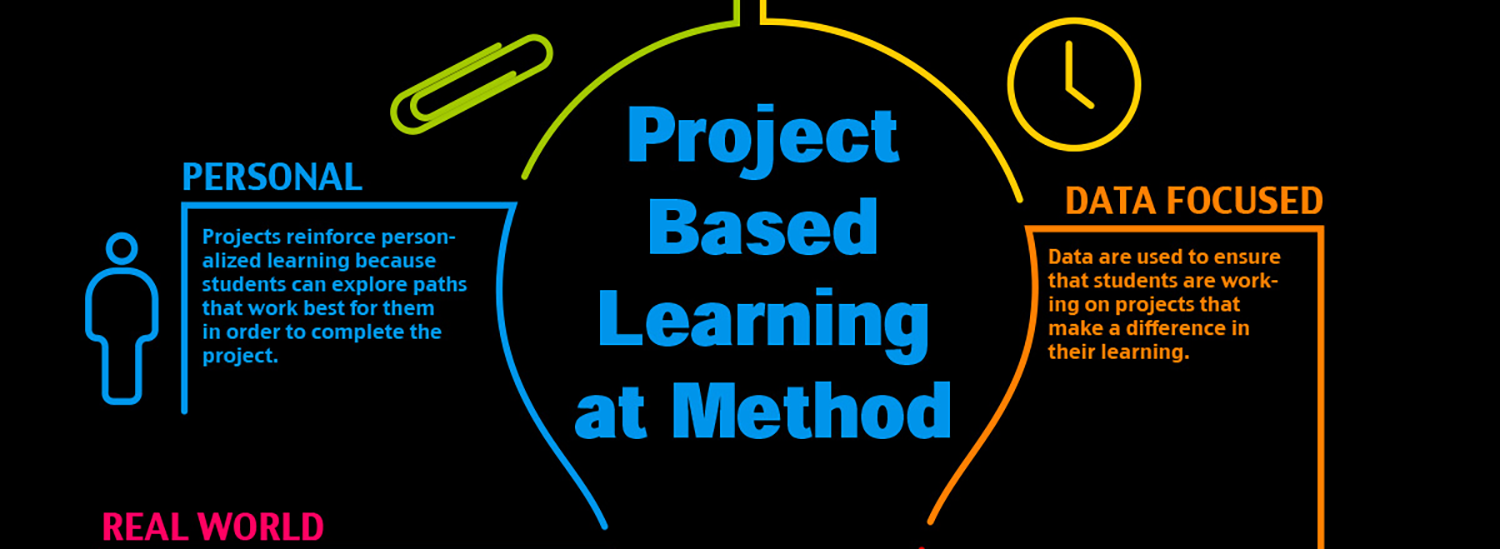 Project Based Learning at Method

PERSONAL

Projects reinforce personalized learning because students can explore paths that work best for them in order to complete the project.

DATA FOCUSED

Data are used to ensure that students are working on projects that make a difference in their learning.

REAL WORLD